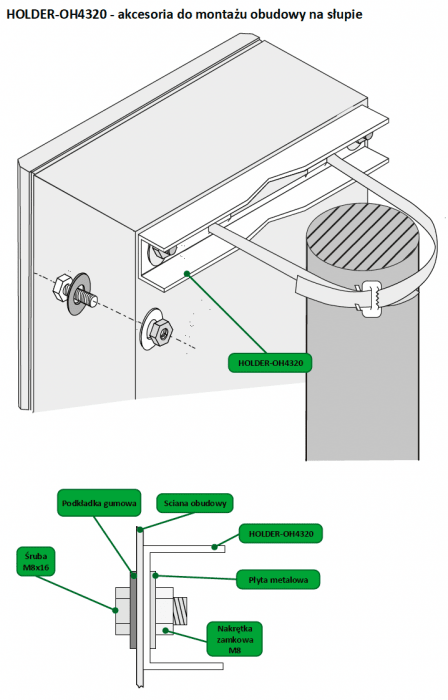 HOLDER-OH4320 - akcesoria do montażu obudowy na słupie

HOLDER-OH4320

Podkładka gumowa

Sciana obudowy

HOLDER-OH4320

Śruba M8x16

Płyta metalowa

Nakrętka zamkowa M8