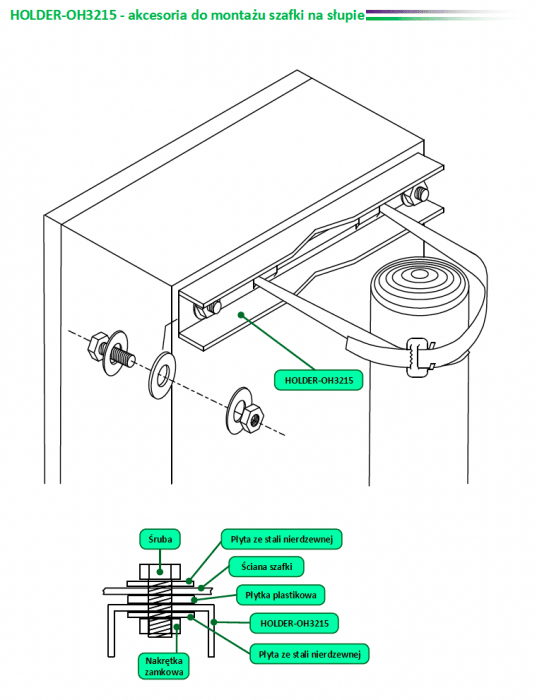 HOLDER-OH3215 - akcesoria do montażu szafki na słupie

HOLDER-OH3215

Śruba

Płyta ze stali nierdzewnej

Ściana szafki

Płytka plastikowa

HOLDER-OH3215

Płyta ze stali nierdzewnej

Nakrętka zamkowa