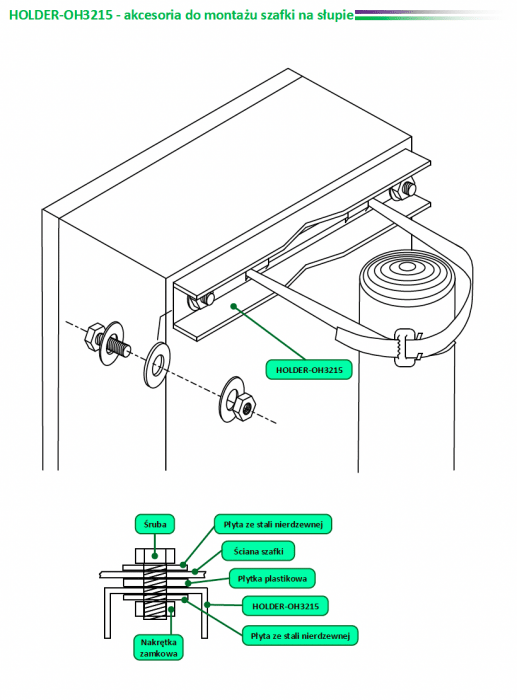 HOLDER-OH3215 - akcesoria do montażu szafki na słupie

HOLDER-OH3215

Śruba

Płyta ze stali nierdzewnej

Ściana szafki

Płytka plastikowa

HOLDER-OH3215

Płyta ze stali nierdzewnej

Nakrętka zamkowa