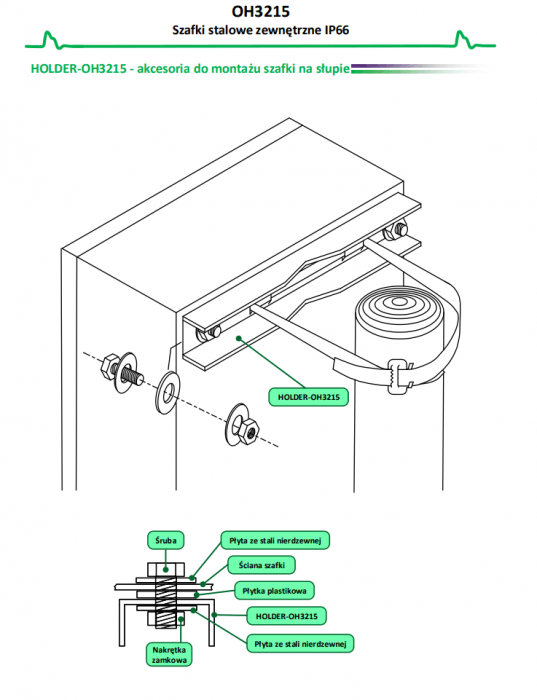 OH3215
Szafki stalowe zewnętrzne IP66

HOLDER-OH3215 - akcesoria do montażu szafki na słupie

HOLDER-OH3215

Śruba

Płyta ze stali nierdzewnej

Ściana szafki

Płytka plastikowa

HOLDER-OH3215

Płyta ze stali nierdzewnej

Nakrętka zamkowa