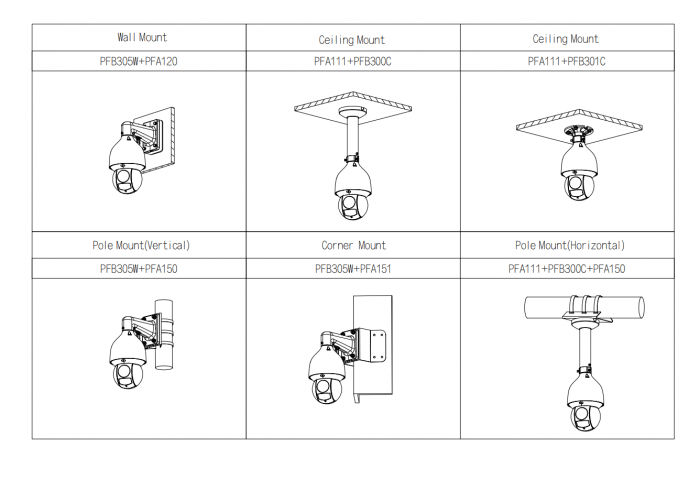 | Wall Mount | Ceiling Mount | Ceiling Mount |
|---|---|---|
| PFB305W+PFA120 | PFA111+PFB300C | PFA111+PFB301C |
| | | |
| Pole Mount(Vertical) | Corner Mount | Pole Mount(Horizontal) |
| PFB305W+PFA150 | PFB305W+PFA151 | PFA111+PFB300C+PFA150 |
| | | |