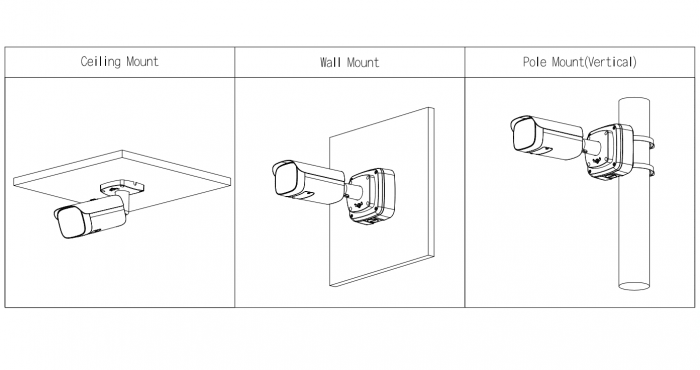 | Ceiling Mount | Wall Mount | Pole Mount(Vertical) |
|---|---|---|
| | | |