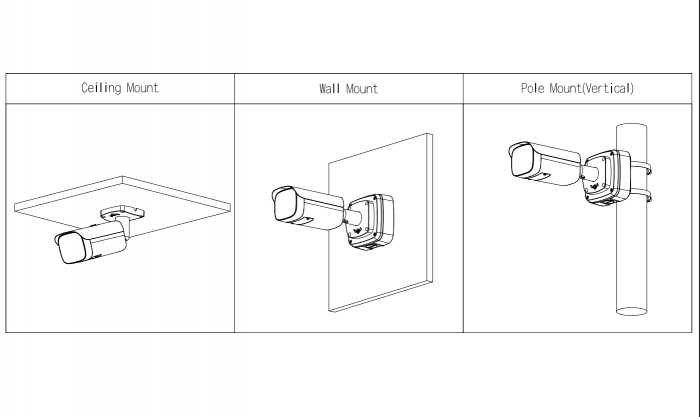 | Ceiling Mount | Wall Mount | Pole Mount(Vertical) |
|---|---|---|
| | | |