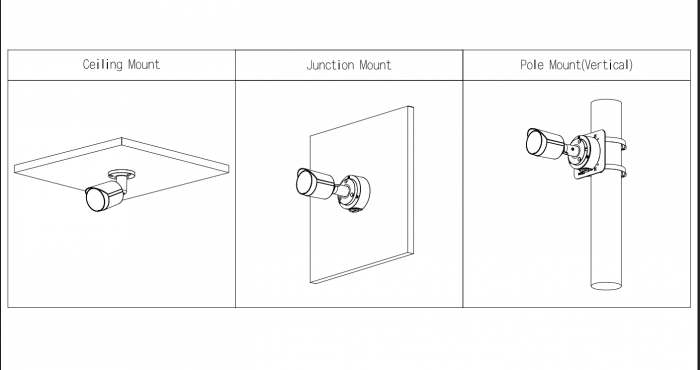 | Ceiling Mount | Junction Mount | Pole Mount(Vertical) |
|---|---|---|
| | | |