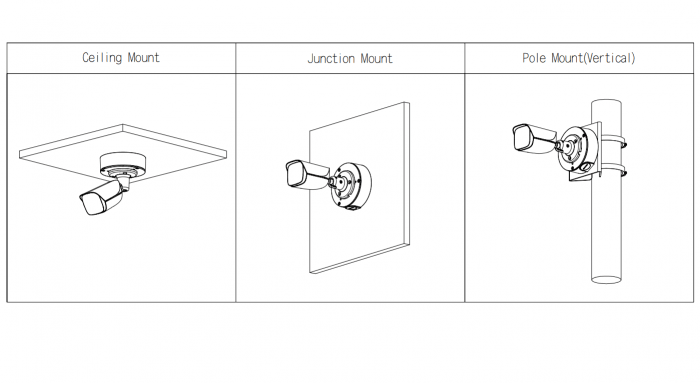 | Ceiling Mount | Junction Mount | Pole Mount(Vertical) |
|---|---|---|
| | | |