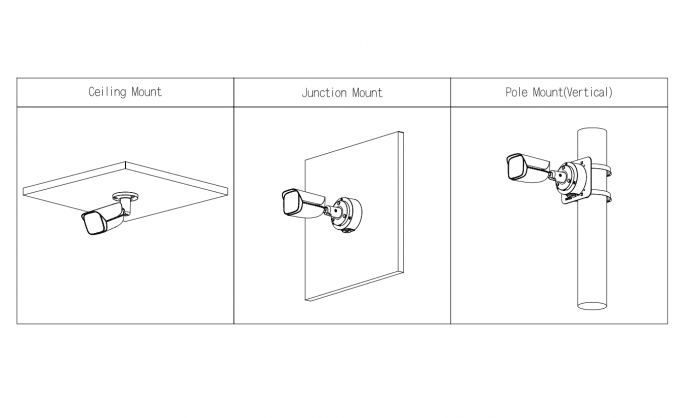 | Ceiling Mount | Junction Mount | Pole Mount(Vertical) |
|---|---|---|
| | | |