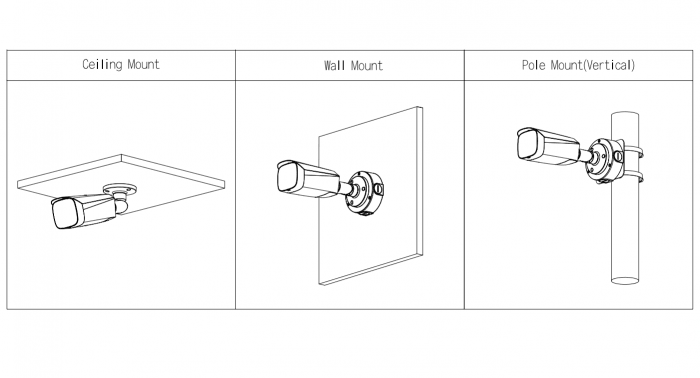 | Ceiling Mount | Wall Mount | Pole Mount(Vertical) |
|---|---|---|
| | | |