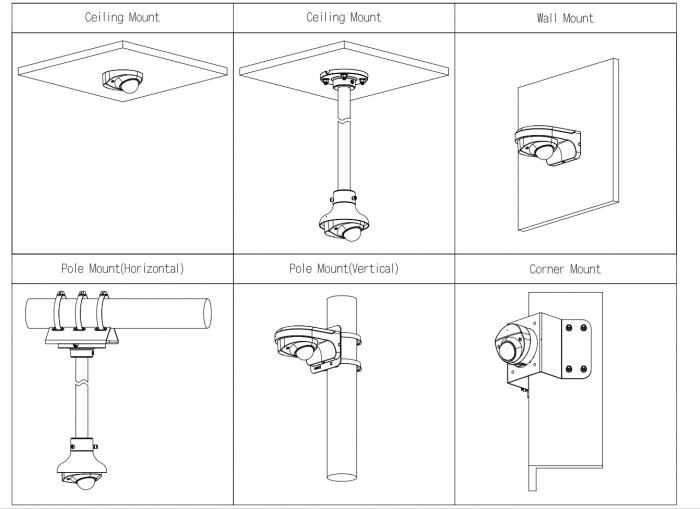 | Ceiling Mount | Ceiling Mount | Wall Mount |
|---|---|---|
| | | |
| Pole Mount(Horizontal) | Pole Mount(Vertical) | Corner Mount |
| | | |