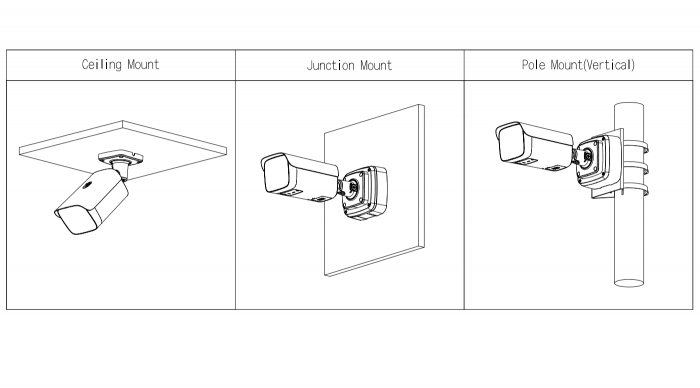 | Ceiling Mount | Junction Mount | Pole Mount(Vertical) |
|---|---|---|
| | | |