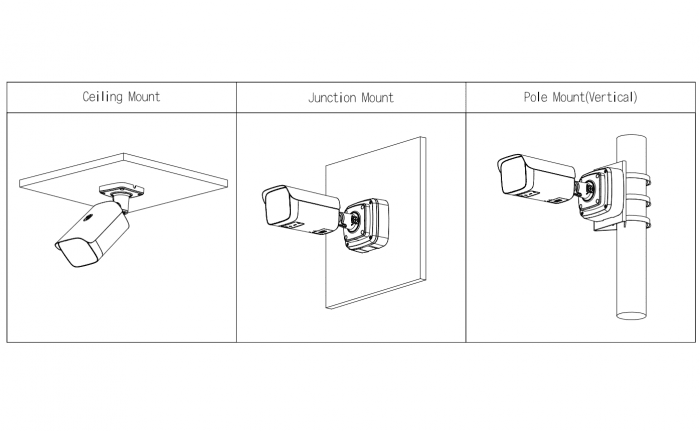 | Ceiling Mount | Junction Mount | Pole Mount(Vertical) |
|---|---|---|
| | | |