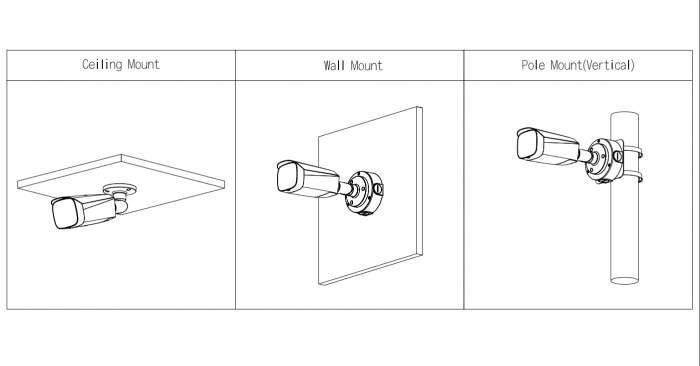 | Ceiling Mount | Wall Mount | Pole Mount(Vertical) |
|---|---|---|
| | | |