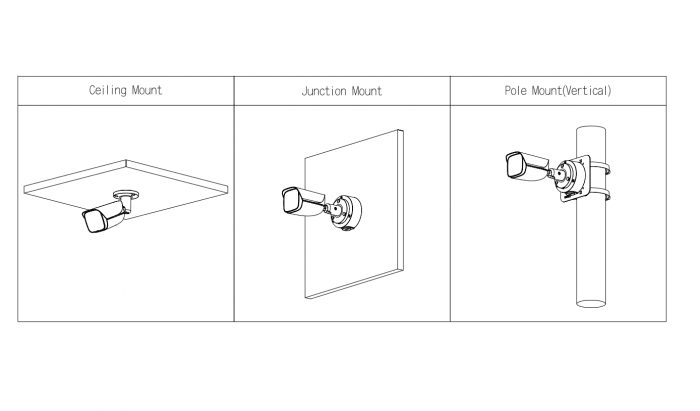 | Ceiling Mount | Junction Mount | Pole Mount(Vertical) |
|---|---|---|
| | | |