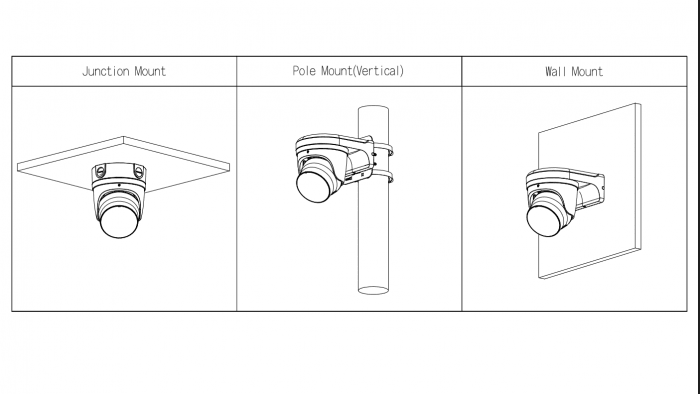 | Junction Mount | Pole Mount(Vertical) | Wall Mount |
|---|---|---|
| | | |