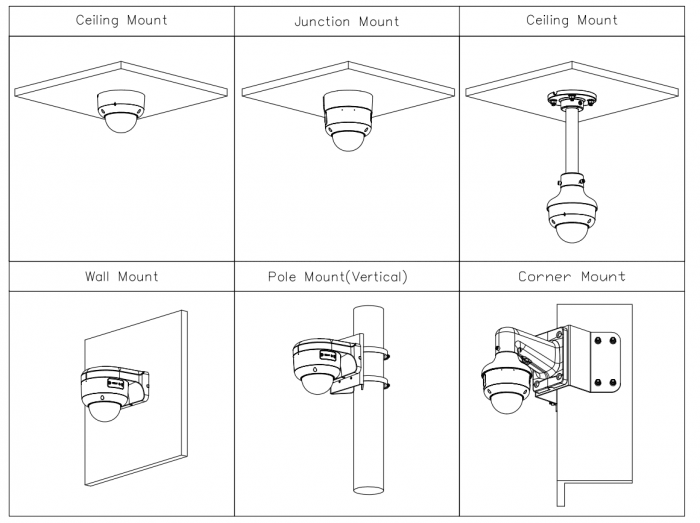 | Ceiling Mount | Junction Mount | Ceiling Mount |
|---|---|---|
| | | |
| Wall Mount | Pole Mount(Vertical) | Corner Mount |
| | | |