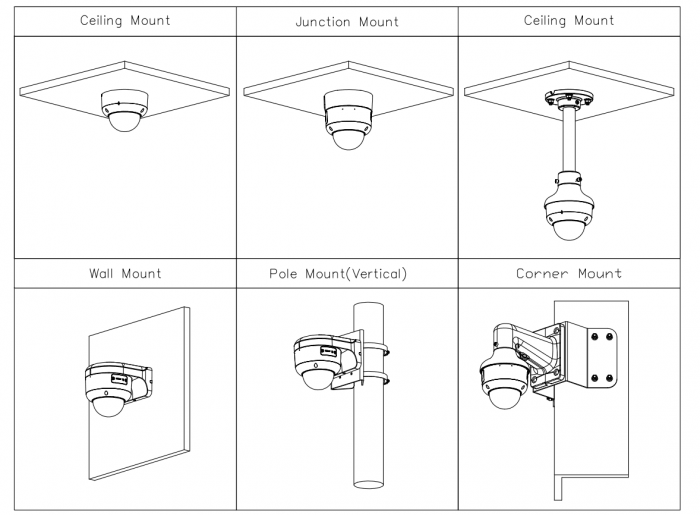 | Ceiling Mount | Junction Mount | Ceiling Mount |
|---|---|---|
| | | |
| Wall Mount | Pole Mount(Vertical) | Corner Mount |
| | | |