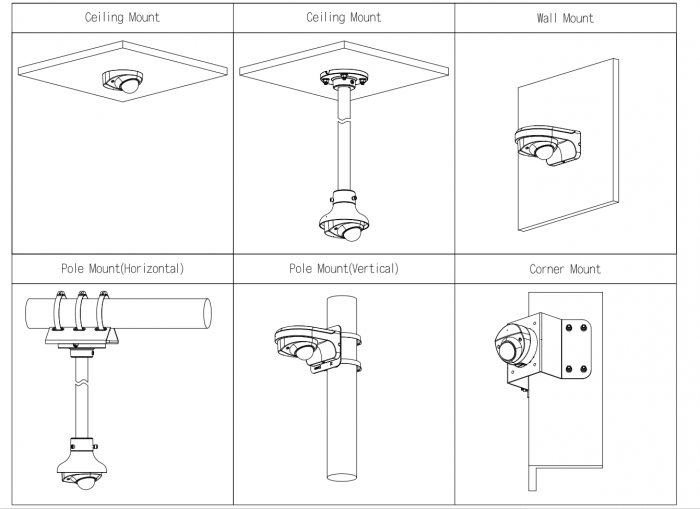 | Ceiling Mount | Ceiling Mount | Wall Mount |
|---|---|---|
| | | |
| Pole Mount(Horizontal) | Pole Mount(Vertical) | Corner Mount |
| | | |