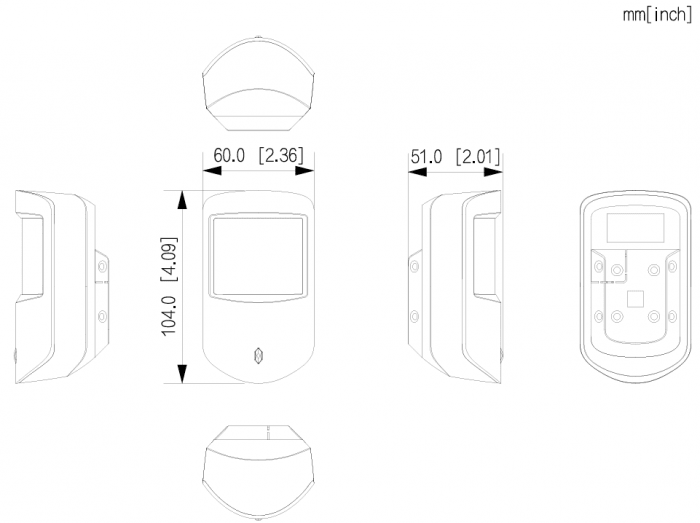 mm[inch]

60.0 [2.36]

51.0 [2.01]

104.0 [4.09]