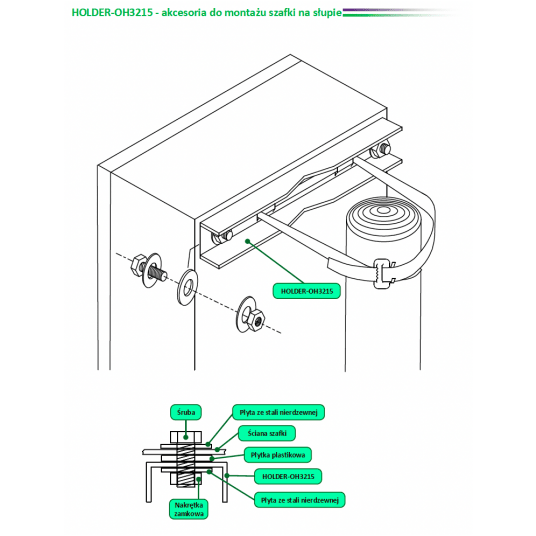 HOLDER-OH3215 - akcesoria do montażu szafki na słupie

HOLDER-OH3215

Śruba

Płyta ze stali nierdzewnej

Ściana szafki

Płytka plastikowa

HOLDER-OH3215

Płyta ze stali nierdzewnej

Nakrętka zamkowa