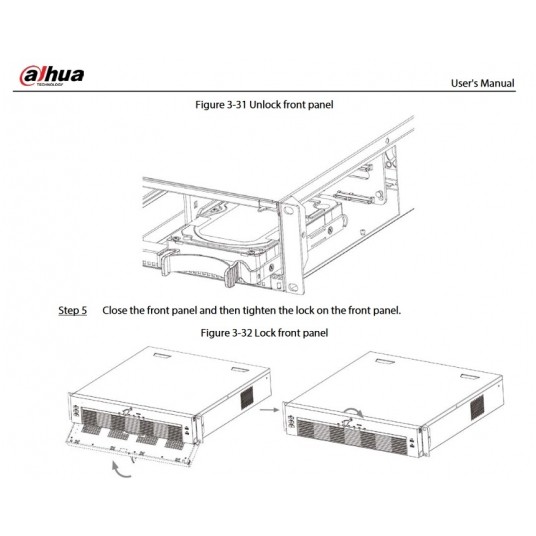 alhua
TECHNOLOGY

User's Manual

Figure 3-31 Unlock front panel

Step 5 Close the front panel and then tighten the lock on the front panel.

Figure 3-32 Lock front panel