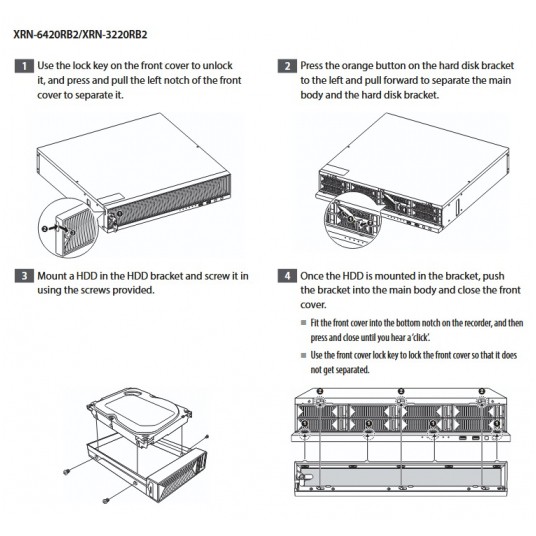 XRN-6420RB2/XRN-3220RB2

1 Use the lock key on the front cover to unlock it, and press and pull the left notch of the front cover to separate it.

2 Press the orange button on the hard disk bracket to the left and pull forward to separate the main body and the hard disk bracket.

3 Mount a HDD in the HDD bracket and screw it in using the screws provided.

4 Once the HDD is mounted in the bracket, push the bracket into the main body and close the front cover.

■ Fit the front cover into the bottom notch on the recorder, and then press and close until you hear a 'click'.

■ Use the front cover lock key to lock the front cover so that it does not get separated.