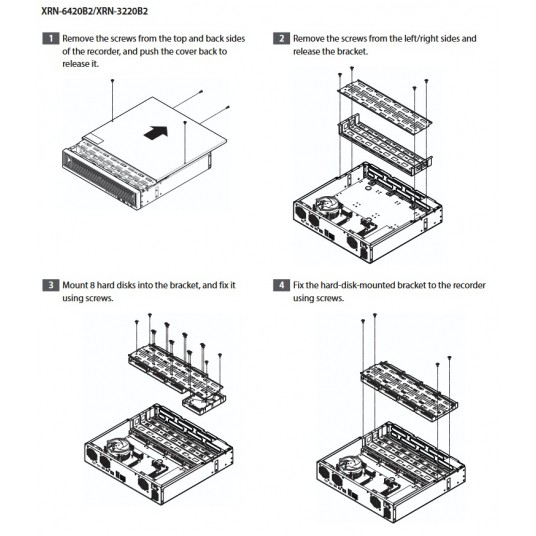 XRN-6420B2/XRN-3220B2

1 Remove the screws from the top and back sides of the recorder, and push the cover back to release it.

2 Remove the screws from the left/right sides and release the bracket.

3 Mount 8 hard disks into the bracket, and fix it using screws.

4 Fix the hard-disk-mounted bracket to the recorder using screws.