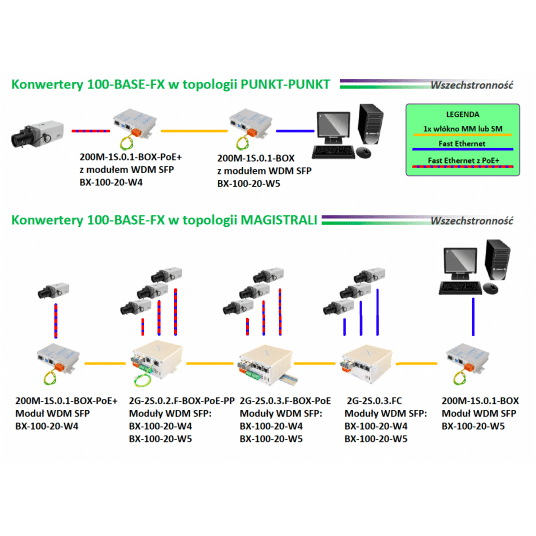 Konwertery 100-BASE-FX w topologii PUNKT-PUNKT

Wszechstronność

LEGENDA

1x włókno MM lub SM

Fast Ethernet

Fast Ethernet z PoE+

200M-1S.0.1-BOX-PoE+
z modułem WDM SFP
BX-100-20-W4

200M-1S.0.1-BOX
z modułem WDM SFP
BX-100-20-W5

Konwertery 100-BASE-FX w topologii MAGISTRALI

Wszechstronność

200M-1S.0.1-BOX-PoE+
Moduł WDM SFP
BX-100-20-W4

2G-2S.0.2.F-BOX-PoE-PP
Moduły WDM SFP:
BX-100-20-W4
BX-100-20-W5

2G-2S.0.3.F-BOX-PoE
Moduły WDM SFP:
BX-100-20-W4
BX-100-20-W5

2G-2S.0.3.FC
Moduły WDM SFP:
BX-100-20-W4
BX-100-20-W5

200M-1S.0.1-BOX
Moduł WDM SFP
BX-100-20-W5