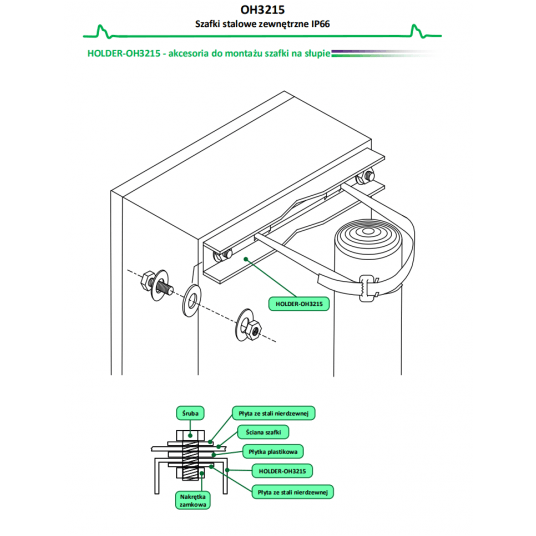 OH3215
Szafki stalowe zewnętrzne IP66

HOLDER-OH3215 - akcesoria do montażu szafki na słupie

HOLDER-OH3215

Śruba
Płyta ze stali nierdzewnej
Ściana szafki
Płytka plastikowa
HOLDER-OH3215
Płyta ze stali nierdzewnej
Nakrętka zamkowa