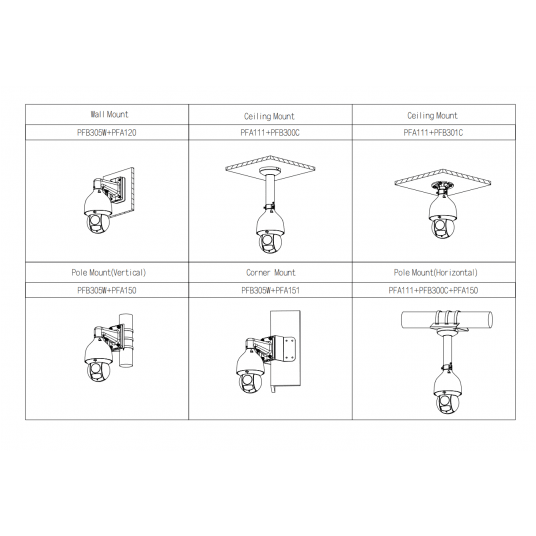 | Wall Mount | Ceiling Mount | Ceiling Mount |
|---|---|---|
| PFB305W+PFA120 | PFA111+PFB300C | PFA111+PFB301C |
| | | |
| Pole Mount(Vertical) | Corner Mount | Pole Mount(Horizontal) |
| PFB305W+PFA150 | PFB305W+PFA151 | PFA111+PFB300C+PFA150 |
| | | |