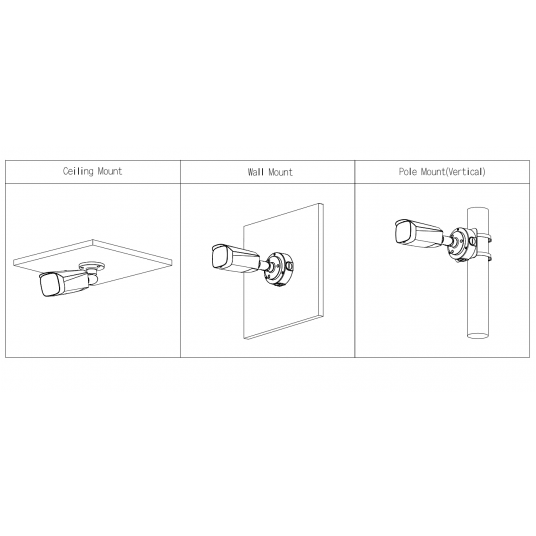 | Ceiling Mount | Wall Mount | Pole Mount(Vertical) |
|---|---|---|
| | | |