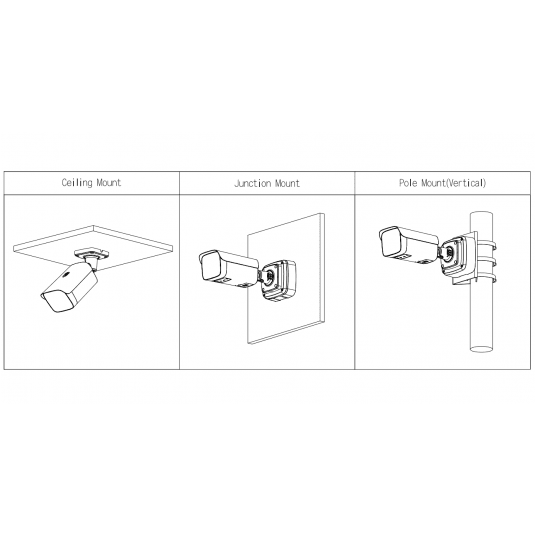 | Ceiling Mount | Junction Mount | Pole Mount(Vertical) |
|---|---|---|
| | | |