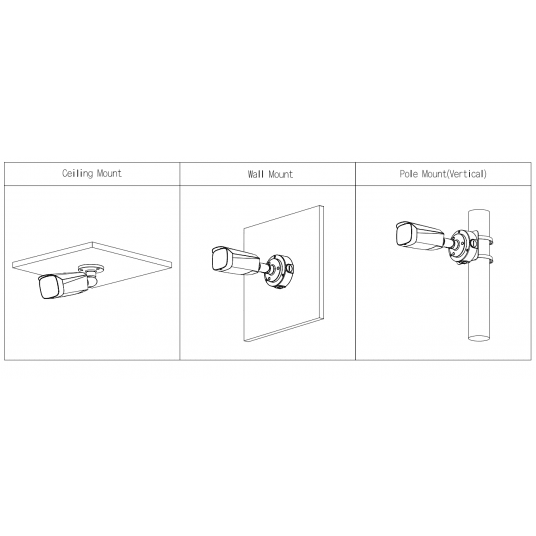 | Ceiling Mount | Wall Mount | Pole Mount(Vertical) |
|---|---|---|
| | | |