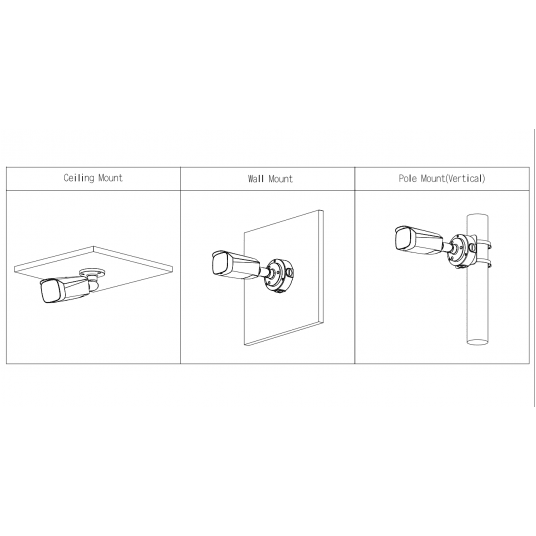 | Ceiling Mount | Wall Mount | Pole Mount(Vertical) |
|---|---|---|
| | | |