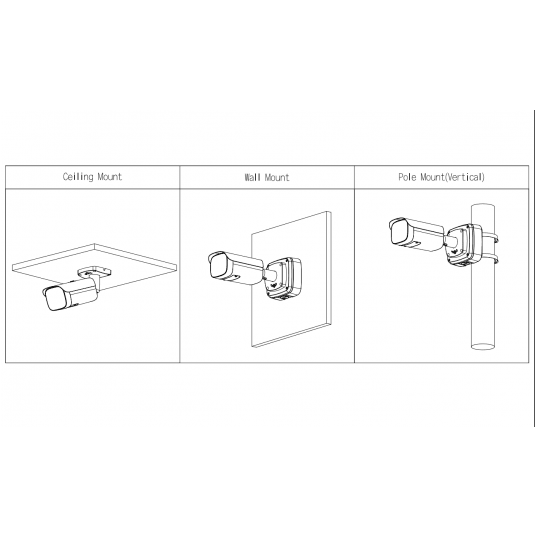 | Ceiling Mount | Wall Mount | Pole Mount(Vertical) |
|---|---|---|
| | | |