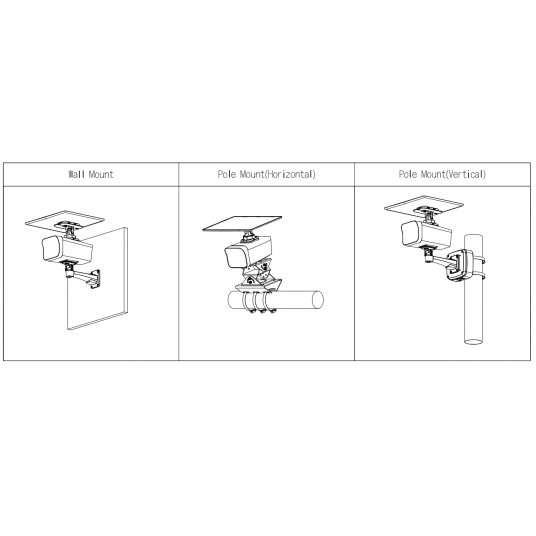 | Wall Mount | Pole Mount(Horizontal) | Pole Mount(Vertical) |
|---|---|---|
| | | |