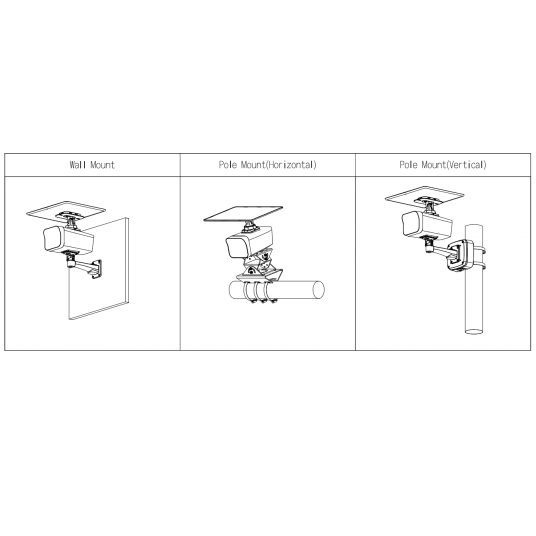 | Wall Mount | Pole Mount(Horizontal) | Pole Mount(Vertical) |
|---|---|---|
| | | |