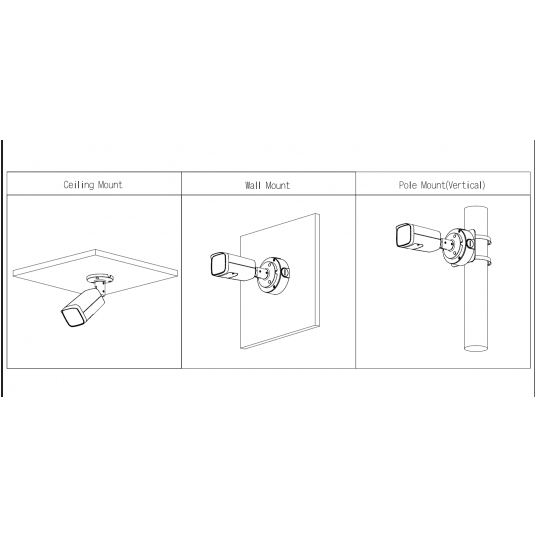 | Ceiling Mount | Wall Mount | Pole Mount(Vertical) |
|---|---|---|