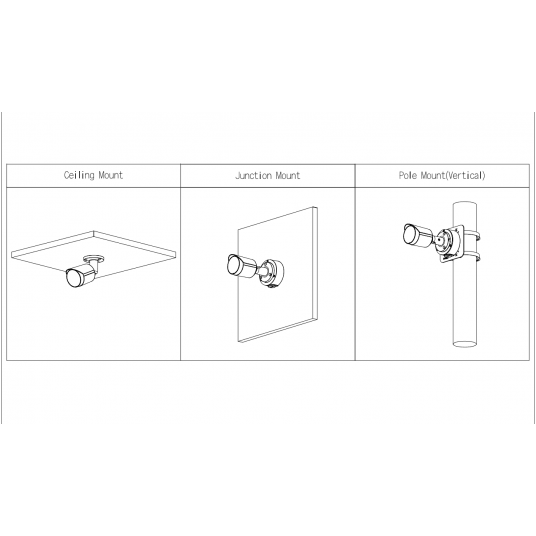 | Ceiling Mount | Junction Mount | Pole Mount(Vertical) |
|---|---|---|
| | | |