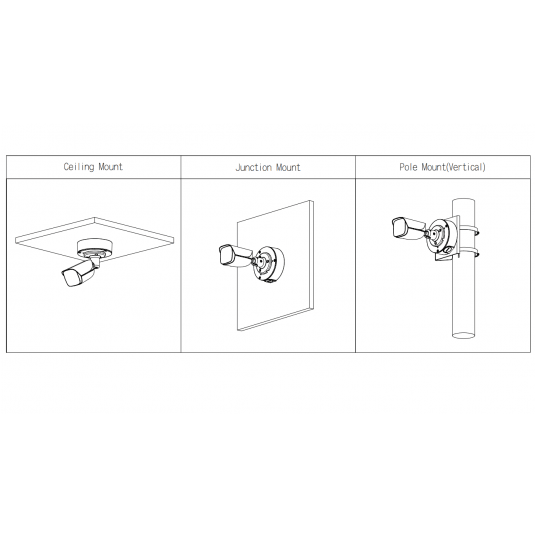 | Ceiling Mount | Junction Mount | Pole Mount(Vertical) |
|---|---|---|
| | | |