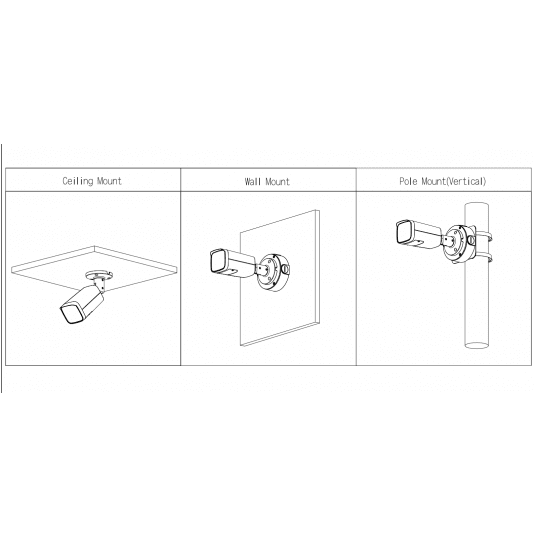 | Ceiling Mount | Wall Mount | Pole Mount(Vertical) |
|---|---|---|
| | | |