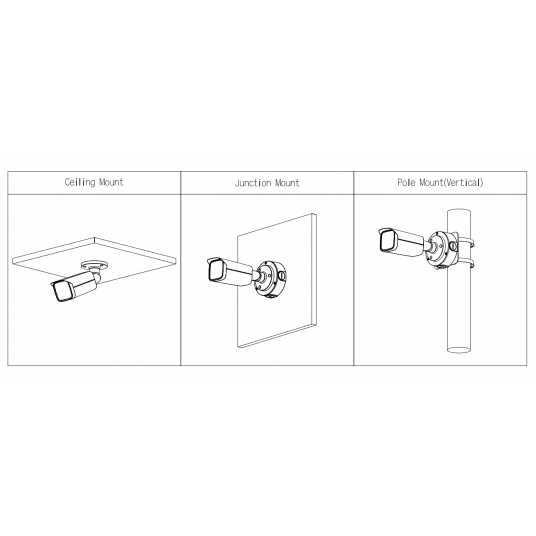 | Ceiling Mount | Junction Mount | Pole Mount(Vertical) |
|---|---|---|
| | | |