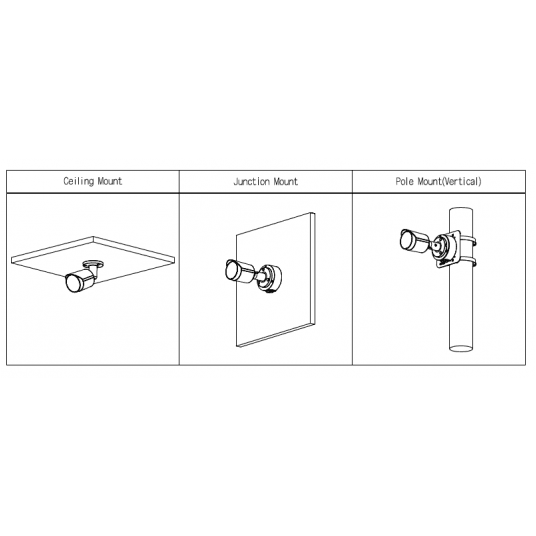 | Ceiling Mount | Junction Mount | Pole Mount(Vertical) |
|---|---|---|
| | | |