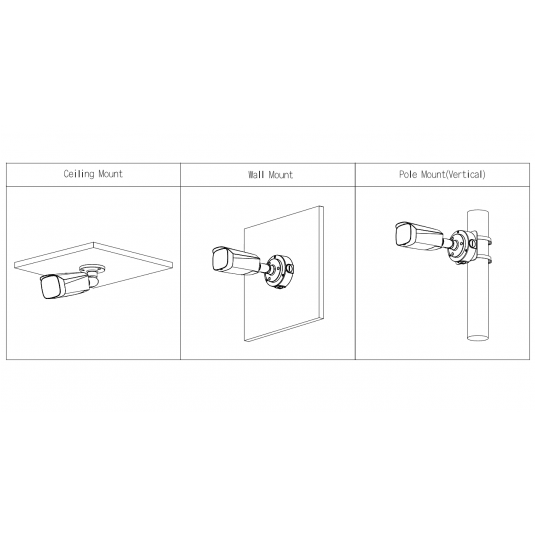 | Ceiling Mount | Wall Mount | Pole Mount(Vertical) |
|---|---|---|
| | | |