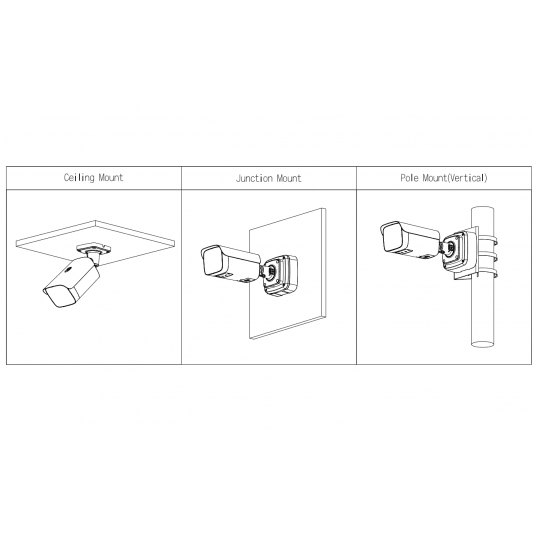 | Ceiling Mount | Junction Mount | Pole Mount(Vertical) |
|---|---|---|
| | | |