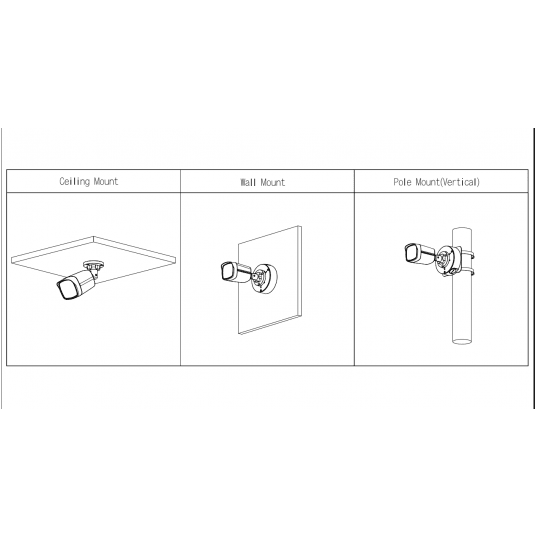 | Ceiling Mount | Wall Mount | Pole Mount(Vertical) |
|---|---|---|
| | | |