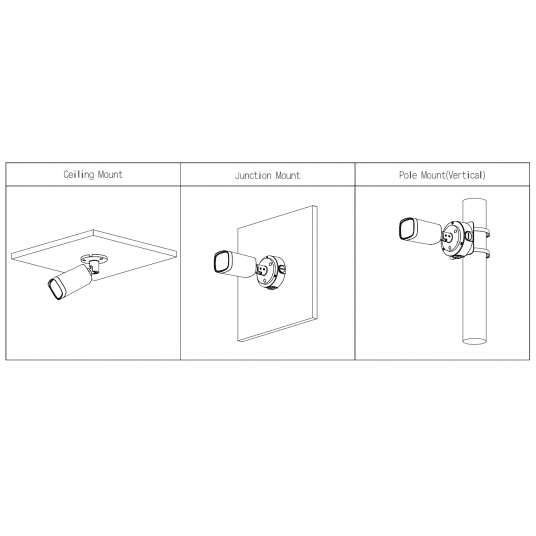 | Ceiling Mount | Junction Mount | Pole Mount(Vertical) |
|---|---|---|
| | | |