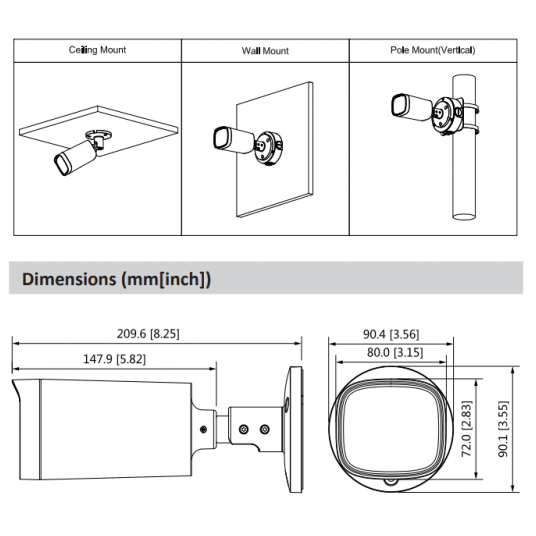 | Ceiling Mount | Wall Mount | Pole Mount(Vertical) |
|---|---|---|
| | | |

Dimensions (mm[inch])

209.6 [8.25]

147.9 [5.82]

90.4 [3.56]

80.0 [3.15]

72.0 [2.83]

90.1 [3.55]