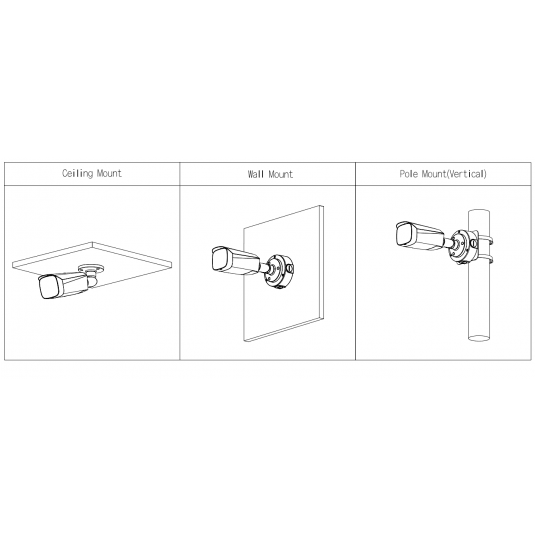 | Ceiling Mount | Wall Mount | Pole Mount(Vertical) |
|---|---|---|
| | | |