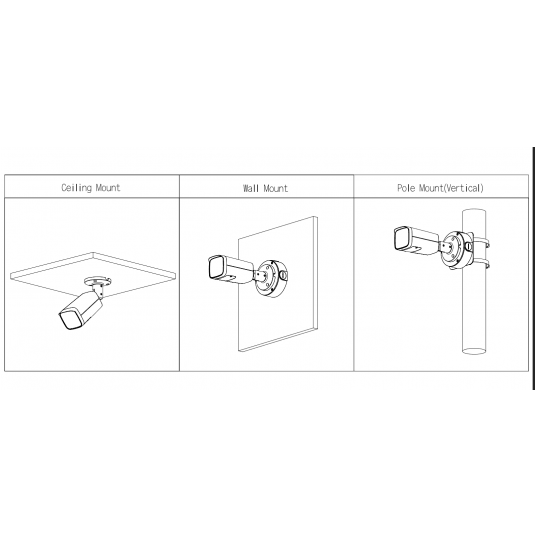 | Ceiling Mount | Wall Mount | Pole Mount(Vertical) |
|---|---|---|
| | | |