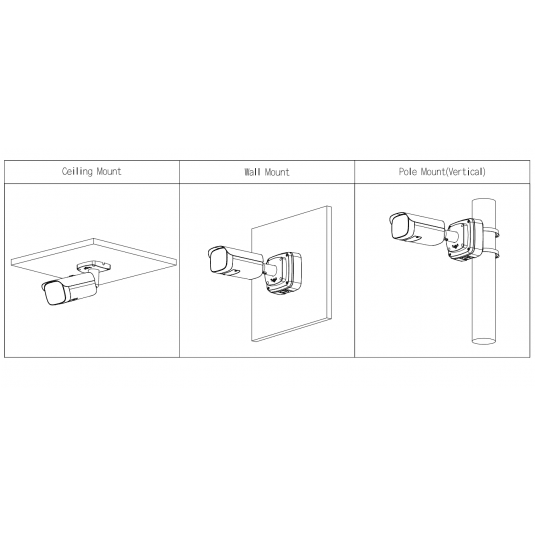 | Ceiling Mount | Wall Mount | Pole Mount(Vertical) |
|---|---|---|
| | | |