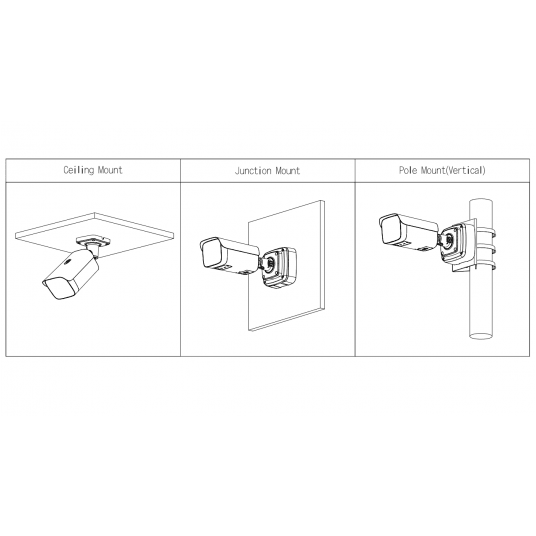 | Ceiling Mount | Junction Mount | Pole Mount(Vertical) |
|---|---|---|
| | | |